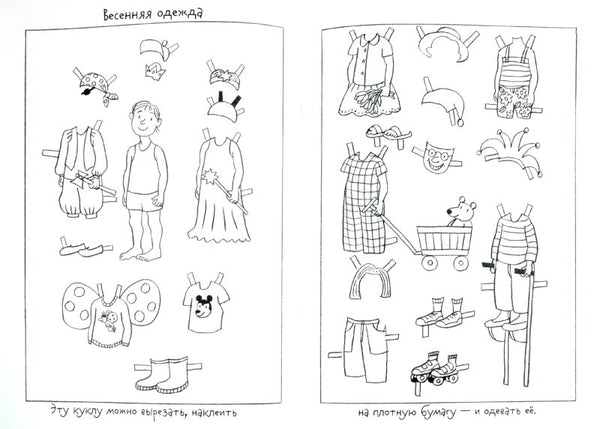 Весенняя одежда

Эту куклу можно вырезать, наклеить

на плотную бумагу — и одевать её.