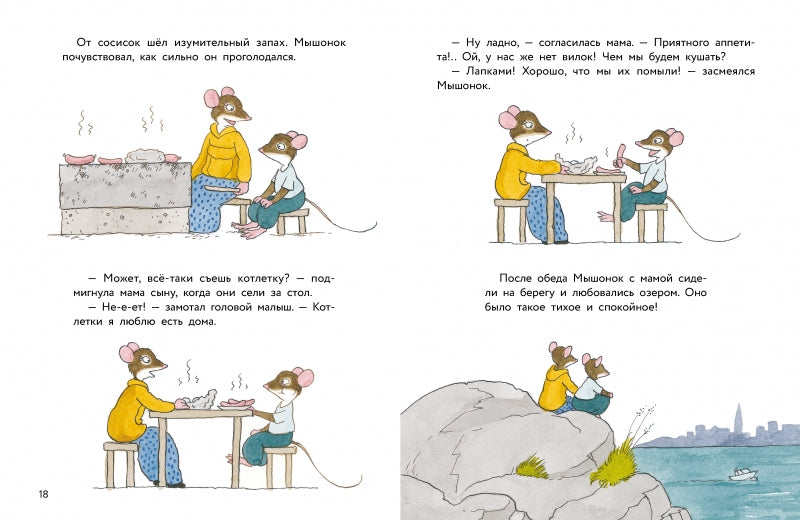 От сосисок шёл изумительный запах. Мышонок почувствовал, как сильно он проголодался.

— Может, всё-таки съешь котлетку? — подмигнула мама сыну, когда они сели за стол.

— Не-е-ет! — замотал головой малыш. — Котлетки я люблю есть дома.

18

— Ну ладно, — согласилась мама. — Приятного аппетита!.. Ой, у нас же нет вилок! Чем мы будем кушать?

— Лапками! Хорошо, что мы их помыли! — засмеялся Мышонок.

После обеда Мышонок с мамой сидели на берегу и любовались озером. Оно было такое тихое и спокойное!