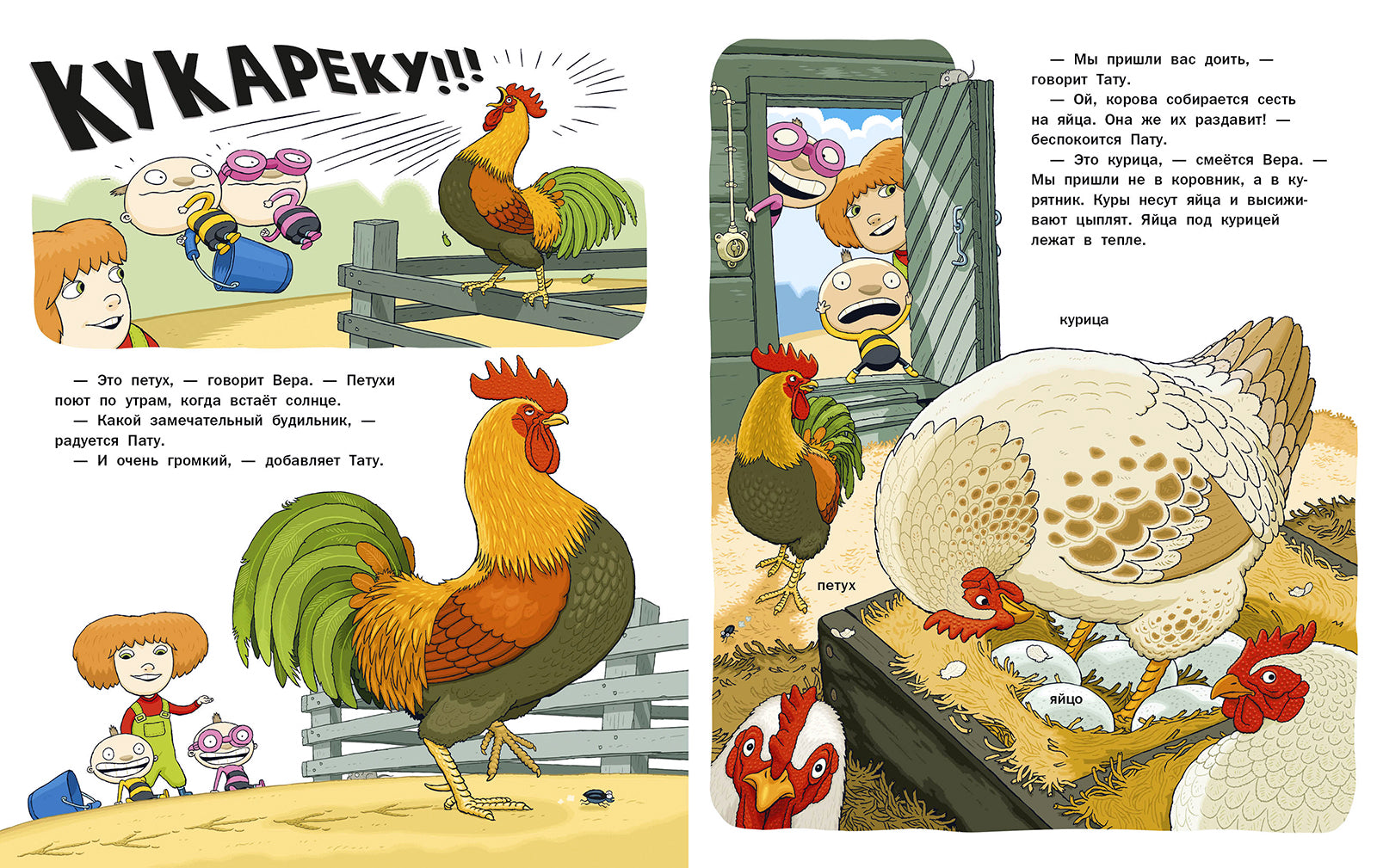 КУКАРЕКУ!!!

— Это петух, — говорит Вера. — Петухи поют по утрам, когда встаёт солнце.
— Какой замечательный будильник, — радуется Пату.
— И очень громкий, — добавляет Тату.

— Мы пришли вас доить, — говорит Тату.
— Ой, корова собирается сесть на яйца. Она же их раздавит! — беспокоится Пату.
— Это курица, — смеётся Вера. — Мы пришли не в коровник, а в курятник. Куры несут яйца и высиживают цыплят. Яйца под курицей лежат в тепле.

курица

петух

яйцо