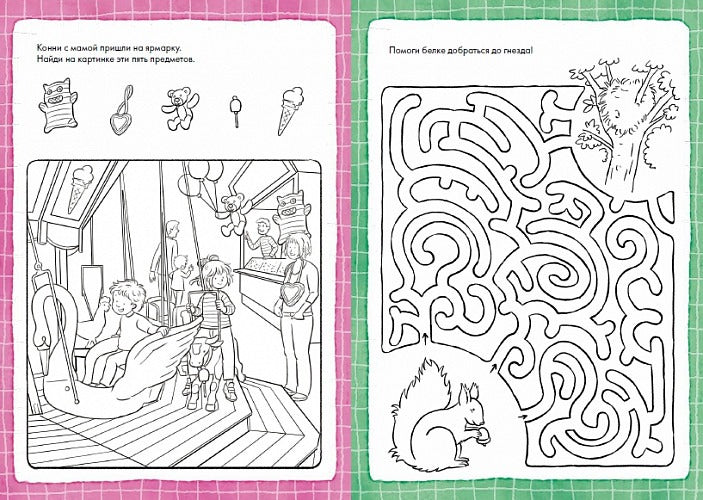 Конни с мамой пришли на ярмарку.
Найди на картинке эти пять предметов.

Помоги белке добраться до гнезда!