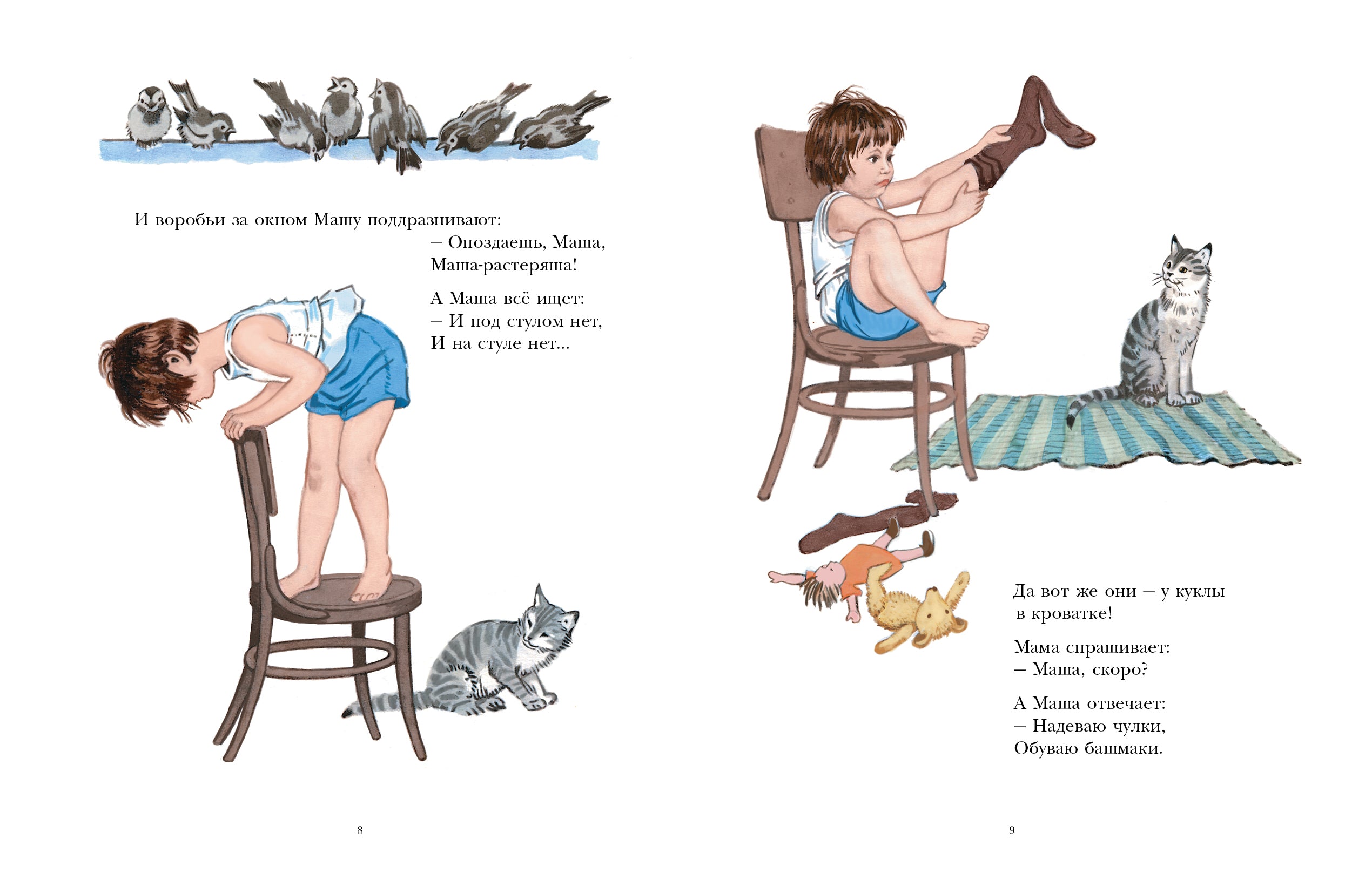 И воробьи за окном Машу поддразнивают:
– Опоздаешь, Маша,
Маша-растеряша!

А Маша всё ищет:
– И под стулом нет,
И на стуле нет...

8

Да вот же они – у куклы в кроватке!

Мама спрашивает:
– Маша, скоро?

А Маша отвечает:
– Надеваю чулки,
Обуваю башмаки.

9