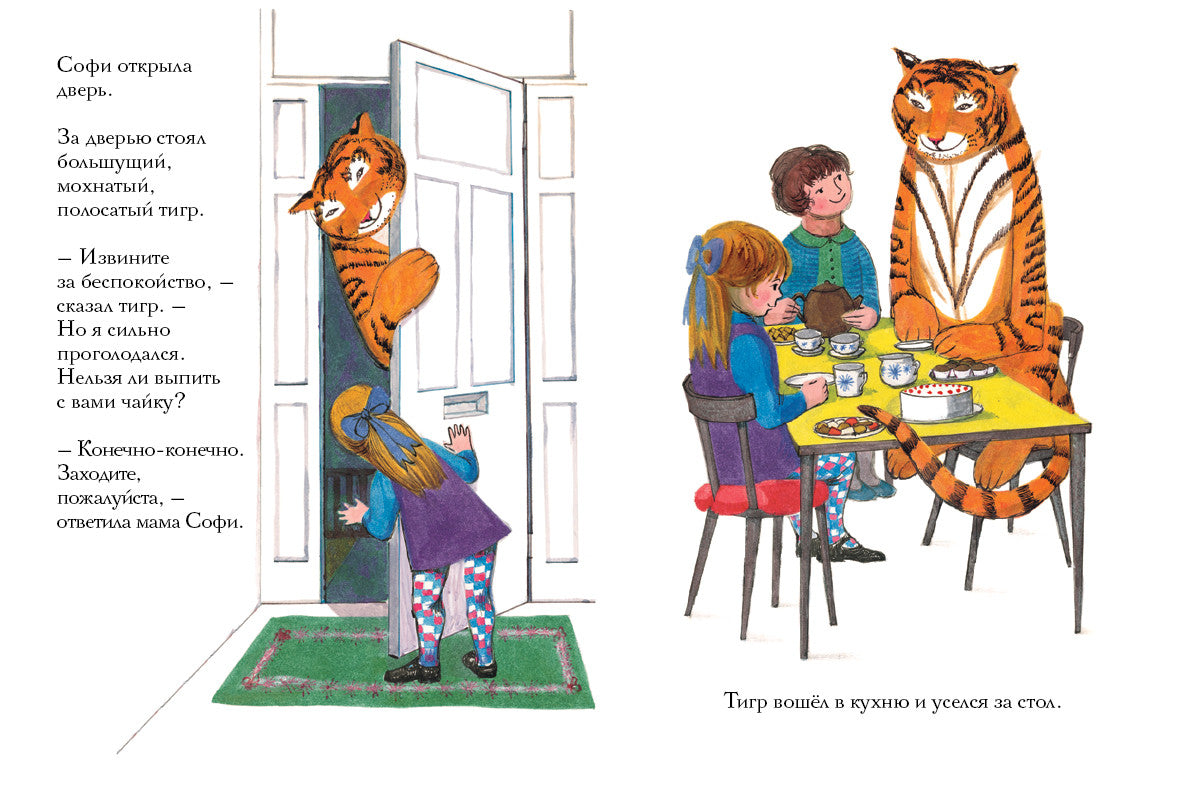 Софи открыла дверь.

За дверью стоял большущий, мохнатый, полосатый тигр.

— Извините за беспокойство, — сказал тигр. — Но я сильно проголодался. Нельзя ли выпить с вами чайку?

— Конечно-конечно. Заходите, пожалуйста, — ответила мама Софи.

Тигр вошёл в кухню и уселся за стол.