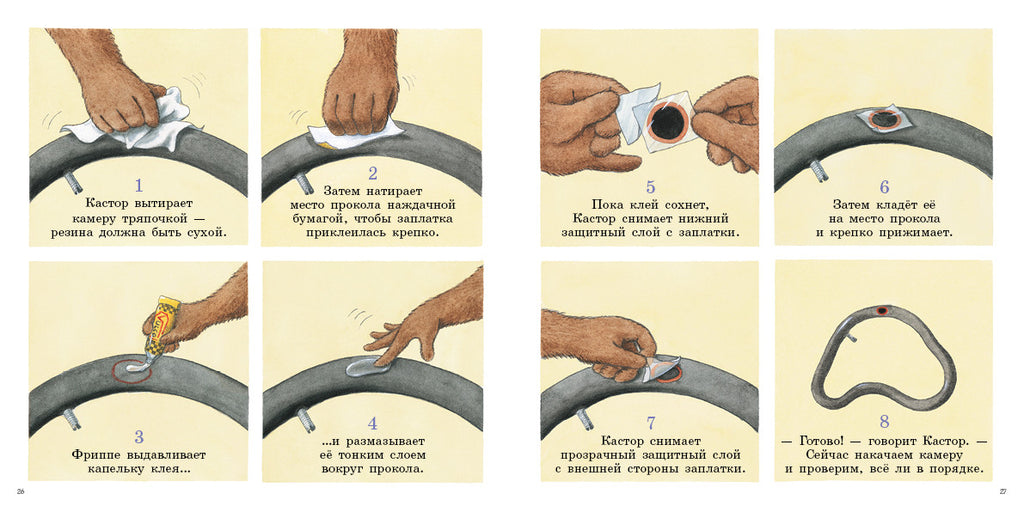 1
Кастор вытирает камеру тряпочкой — резина должна быть сухой.

2
Затем натирает место прокола наждачной бумагой, чтобы заплатка приклеилась крепко.

3
Фриппе выдавливает капельку клея...

4
...и размазывает её тонким слоем вокруг прокола.

26

5
Пока клей сохнет, Кастор снимает нижний защитный слой с заплатки.

6
Затем кладёт её на место прокола и крепко прижимает.

7
Кастор снимает прозрачный защитный слой с внешней стороны заплатки.

8
— Готово! — говорит Кастор. — Сейчас накачаем камеру и проверим, всё ли в порядке.

27