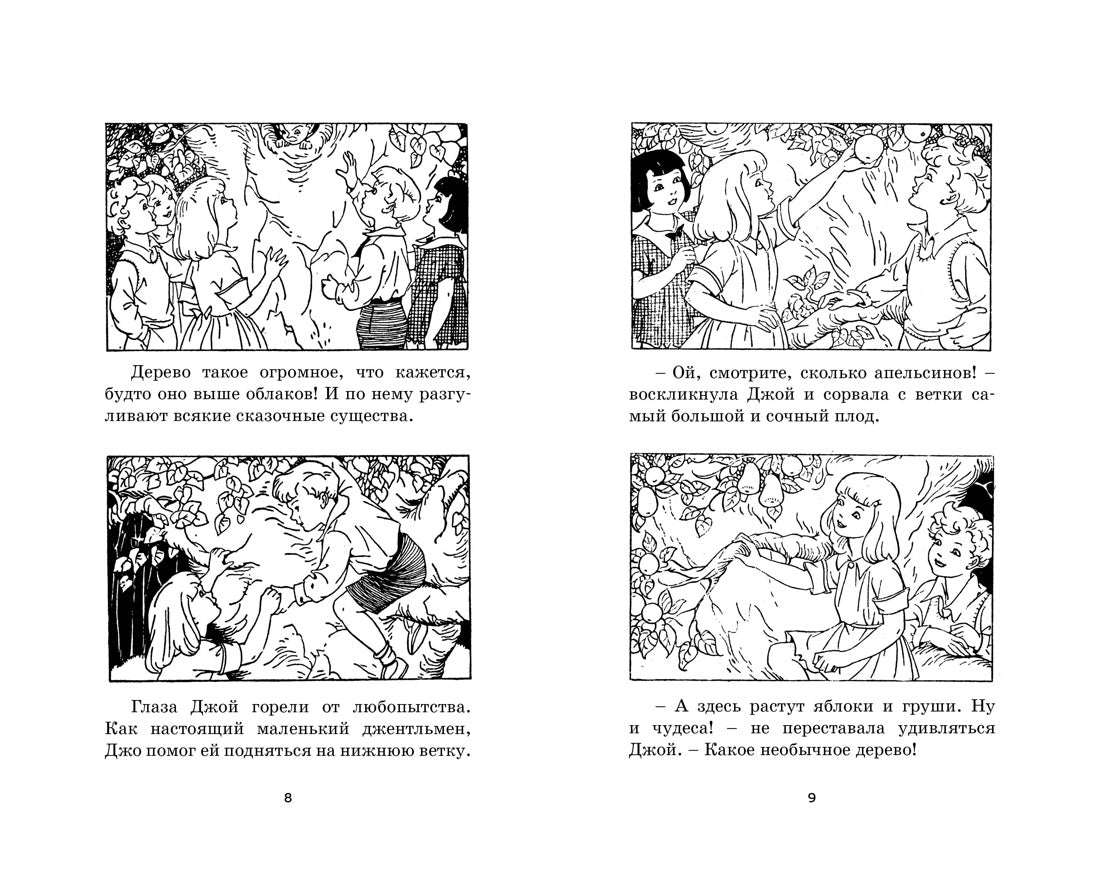 Дерево такое огромное, что кажется, будто оно выше облаков! И по нему разгуливают всякие сказочные существа.

Глаза Джой горели от любопытства. Как настоящий маленький джентльмен, Джо помог ей подняться на нижнюю ветку.

8

– Ой, смотрите, сколько апельсинов! – воскликнула Джой и сорвала с ветки самый большой и сочный плод.

– А здесь растут яблоки и груши. Ну и чудеса! – не переставала удивляться Джой. – Какое необычное дерево!

9