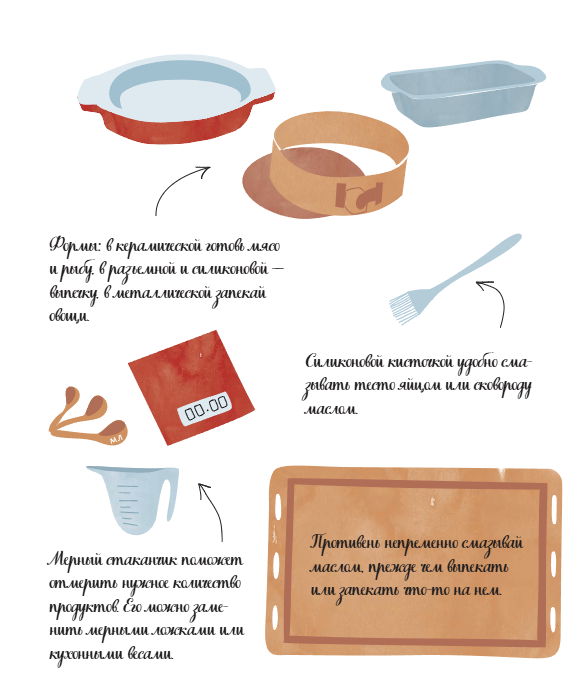 Формы: в керамической готовь мясо и рыбу, в разъемной и силиконовой — выпечку, в металлической запекай овощи.

Силиконовой кисточкой удобно смазывать тесто яйцом или сковороду маслом.

00.00

мл

Мерный стаканчик поможет отмерить нужное количество продуктов. Его можно заменить мерными ложками или кухонными весами.

Противень непременно смазывай маслом, прежде чем выпекать или запекать что-то на нем.