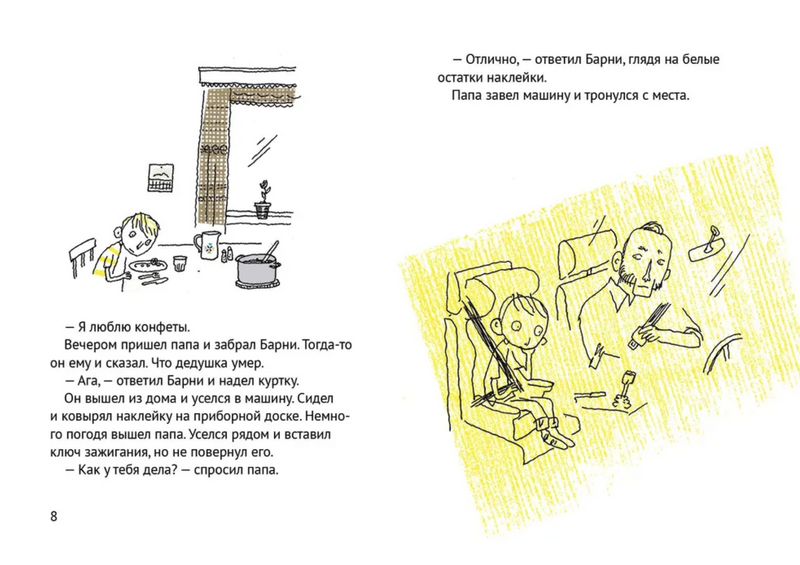 — Я люблю конфеты.

Вечером пришел папа и забрал Барни. Тогда-то он ему и сказал. Что дедушка умер.

— Ага, — ответил Барни и надел куртку.

Он вышел из дома и уселся в машину. Сидел и ковырял наклейку на приборной доске. Немного погодя вышел папа. Уселся рядом и вставил ключ зажигания, но не повернул его.

— Как у тебя дела? — спросил папа.

8

— Отлично, — ответил Барни, глядя на белые остатки наклейки.

Папа завел машину и тронулся с места.