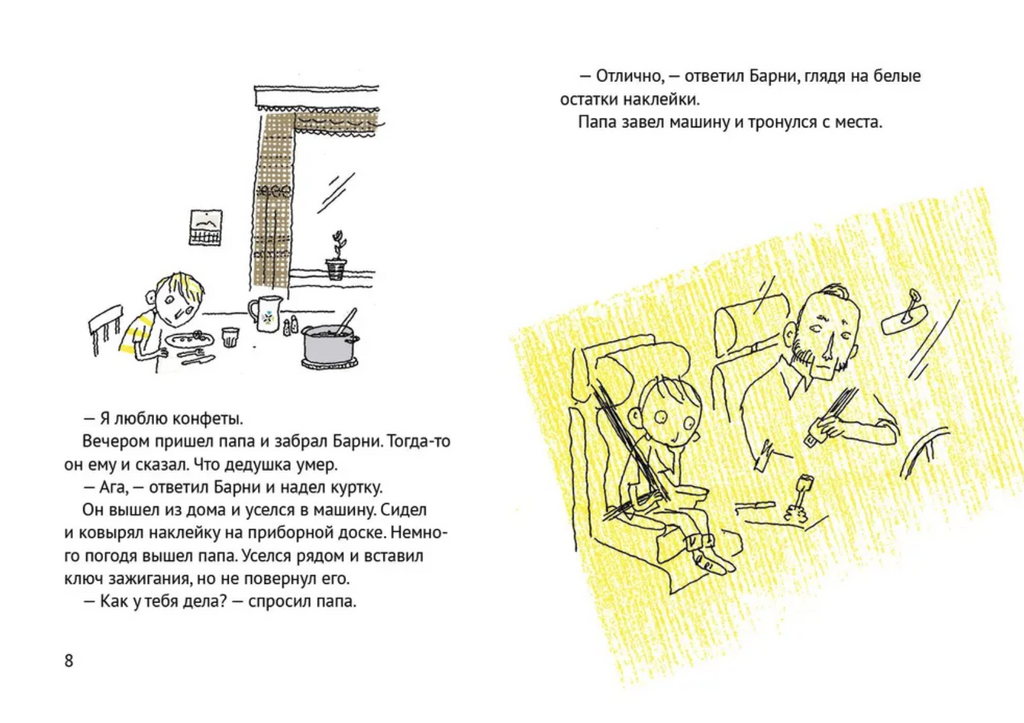 — Я люблю конфеты.

Вечером пришел папа и забрал Барни. Тогда-то он ему и сказал. Что дедушка умер.

— Ага, — ответил Барни и надел куртку.

Он вышел из дома и уселся в машину. Сидел и ковырял наклейку на приборной доске. Немного погодя вышел папа. Уселся рядом и вставил ключ зажигания, но не повернул его.

— Как у тебя дела? — спросил папа.

8

— Отлично, — ответил Барни, глядя на белые остатки наклейки.

Папа завел машину и тронулся с места.