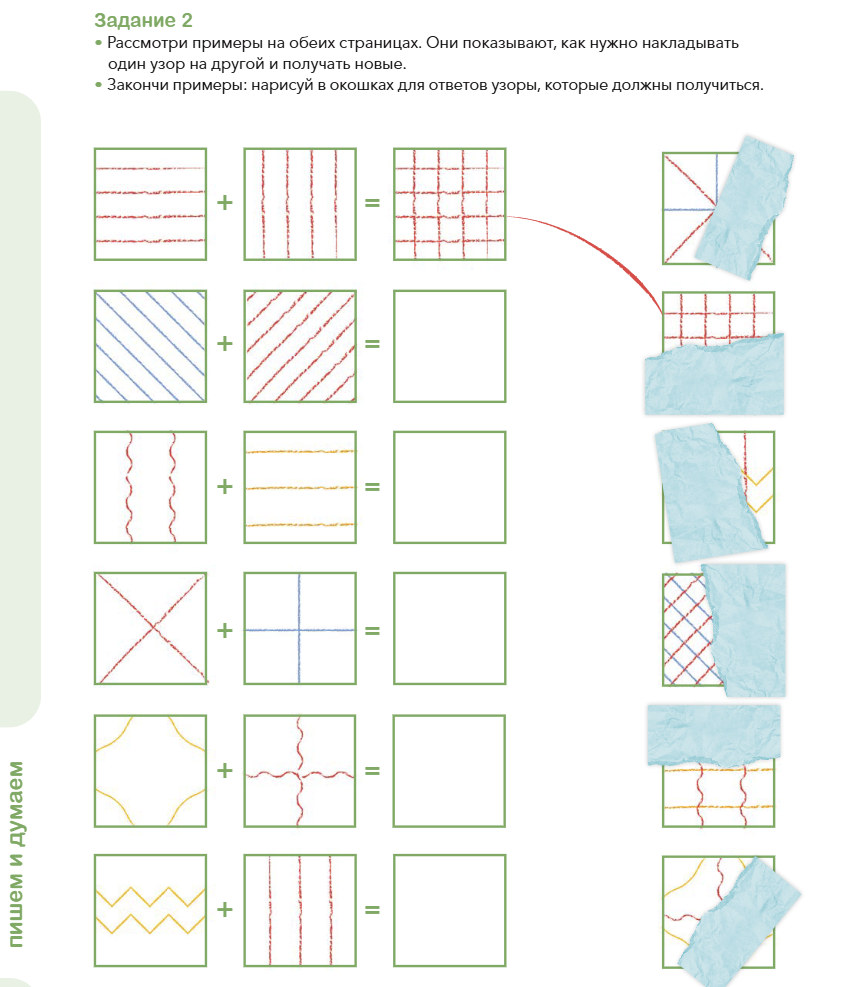 Задание 2
• Рассмотри примеры на обеих страницах. Они показывают, как нужно накладывать один узор на другой и получать новые.
• Закончи примеры: нарисуй в окошках для ответов узоры, которые должны получиться.

+ =
+ =
+ =
+ =
+ =
+ =

пишем и думаем