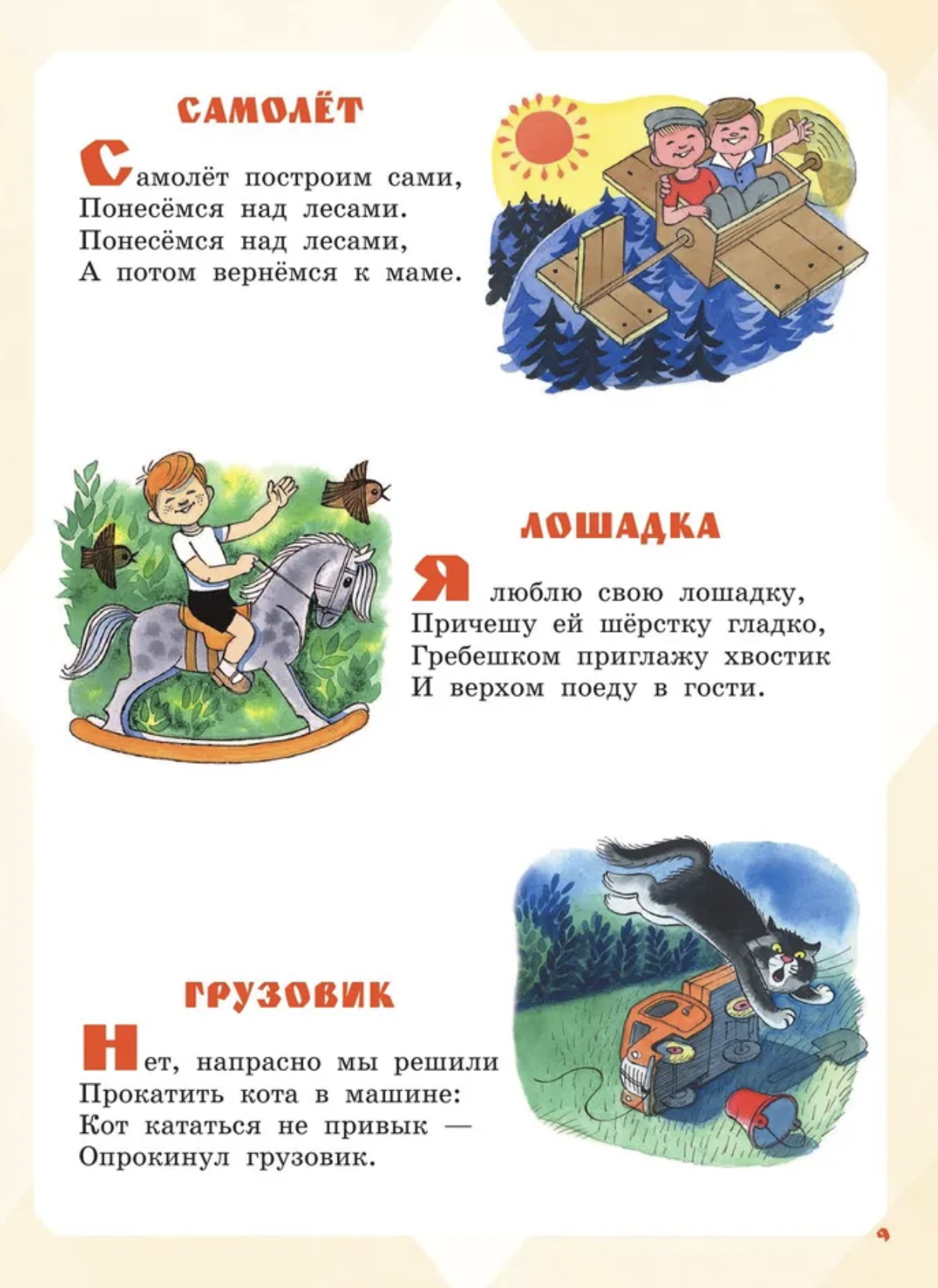 САМОЛЁТ

Самолёт построим сами,
Понесёмся над лесами.
Понесёмся над лесами,
А потом вернёмся к маме.

ЛОШАДКА

Я люблю свою лошадку,
Причешу ей шёрстку гладко,
Гребешком приглажу хвостик
И верхом поеду в гости.

ГРУЗОВИК

Нет, напрасно мы решили
Прокатить кота в машине:
Кот кататься не привык —
Опрокинул грузовик.

9