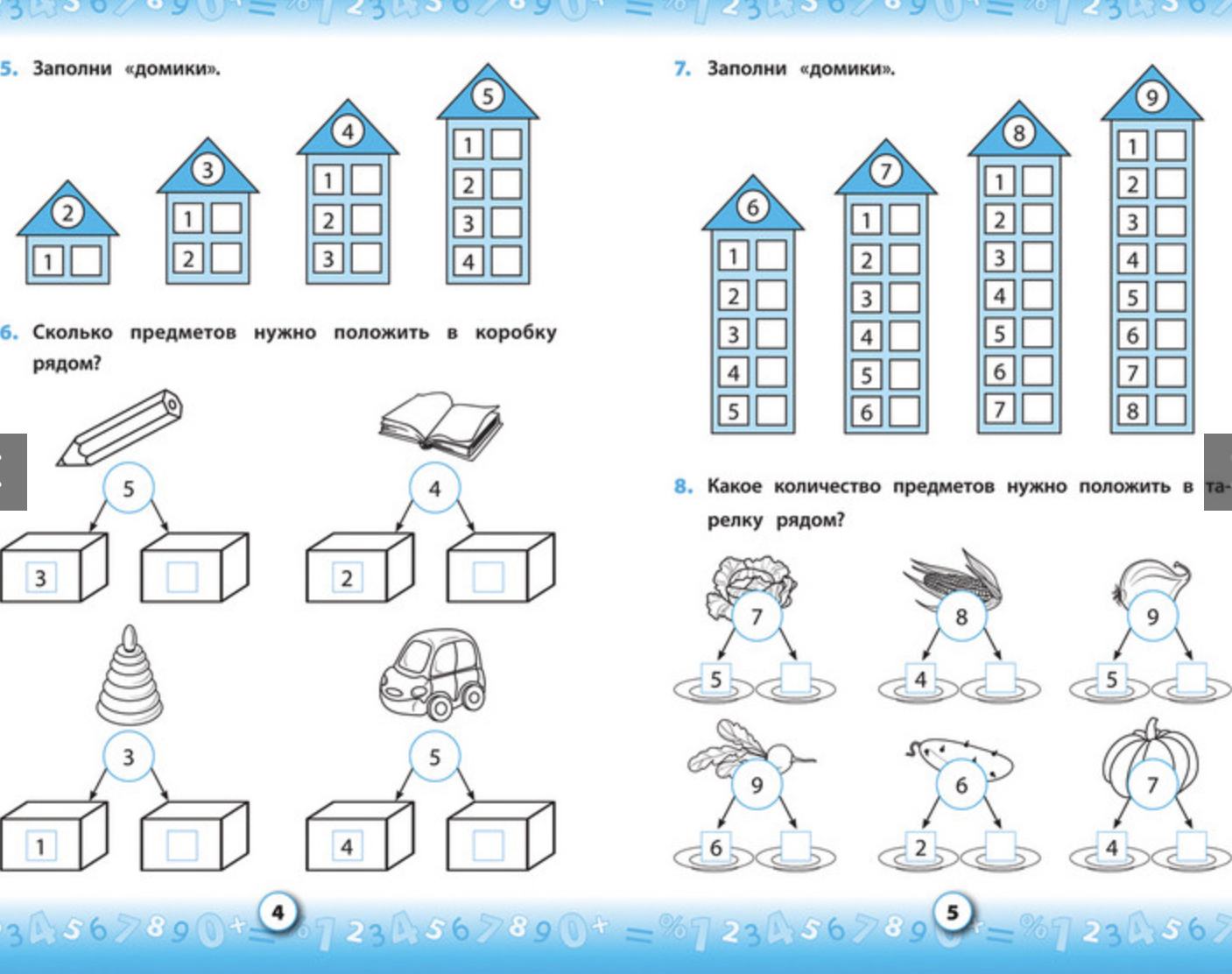 5. Заполни «домики».

2
1

3
1
2

4
1
2
3

5
1
2
3
4

6. Сколько предметов нужно положить в коробку рядом?

5
3

4
2

3
1

5
4

4

7. Заполни «домики».

6
1
2
3
4
5

7
1
2
3
4
5
6

8
1
2
3
4
5
6
7

9
1
2
3
4
5
6
7
8

8. Какое количество предметов нужно положить в тарелку рядом?

7
5

8
4

9
5

9
6

6
2

7
4

5