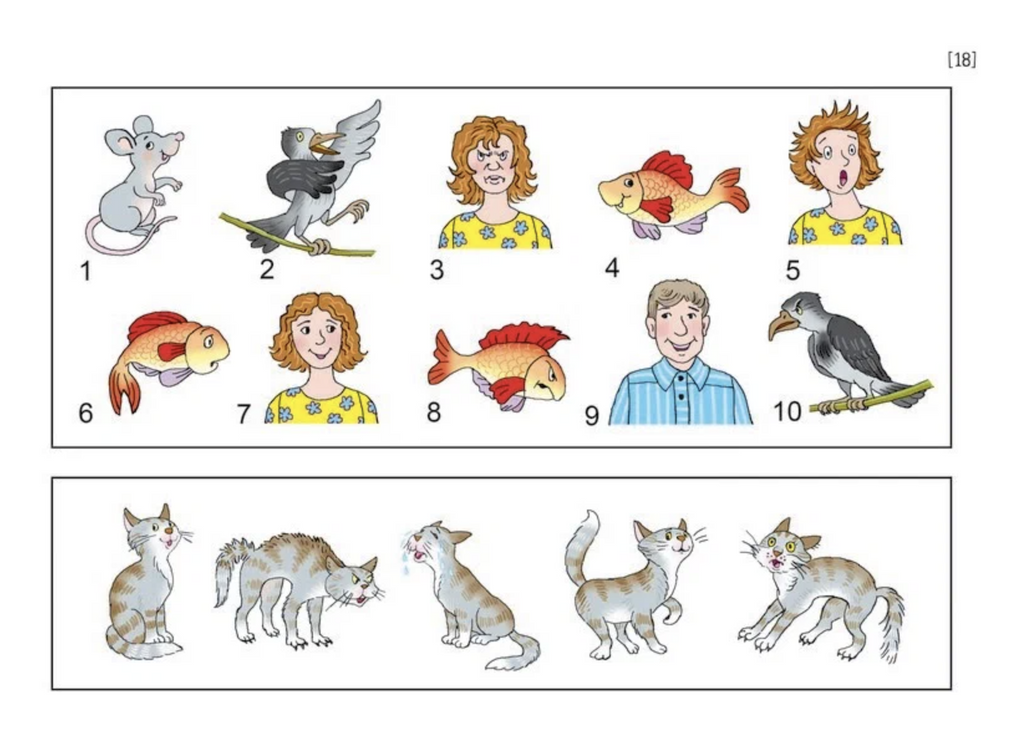 [18]

1 2 3 4 5

6 7 8 9 10