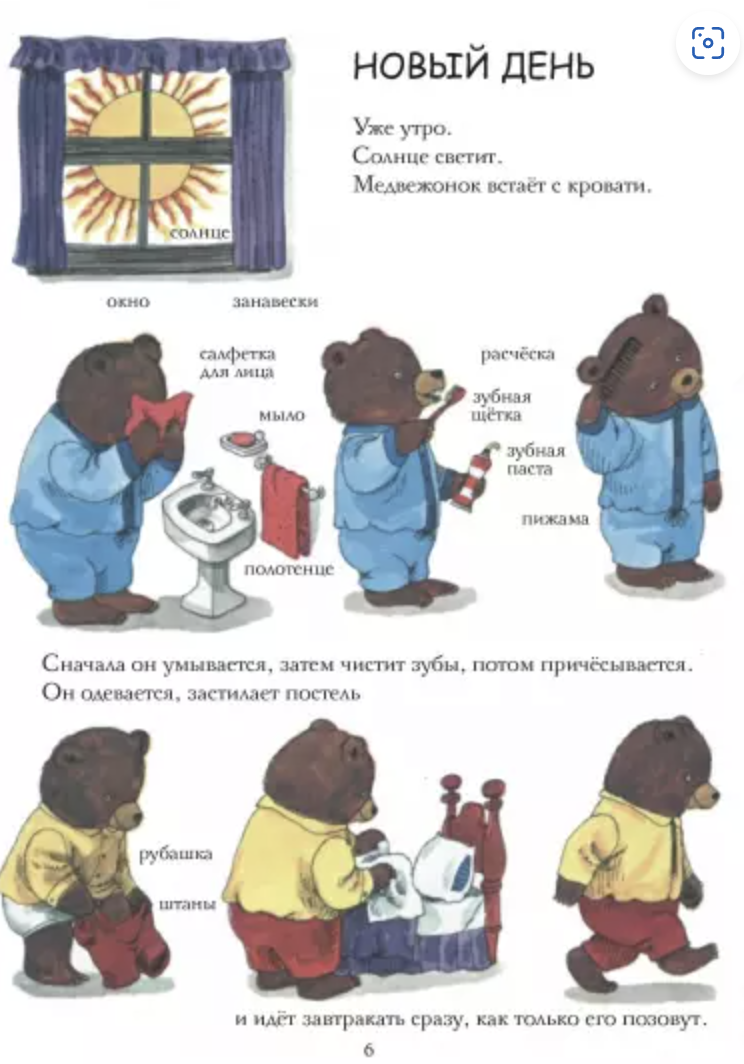 НОВЫЙ ДЕНЬ

Уже утро.
Солнце светит.
Медвежонок встаёт с кровати.

солнце

окно

занавески

салфетка для лица

мыло

полотенце

расчёска

зубная щётка

зубная паста

пижама

Сначала он умывается, затем чистит зубы, потом причёсывается. Он одевается, застилает постель

рубашка

штаны

и идёт завтракать сразу, как только его позовут.

6