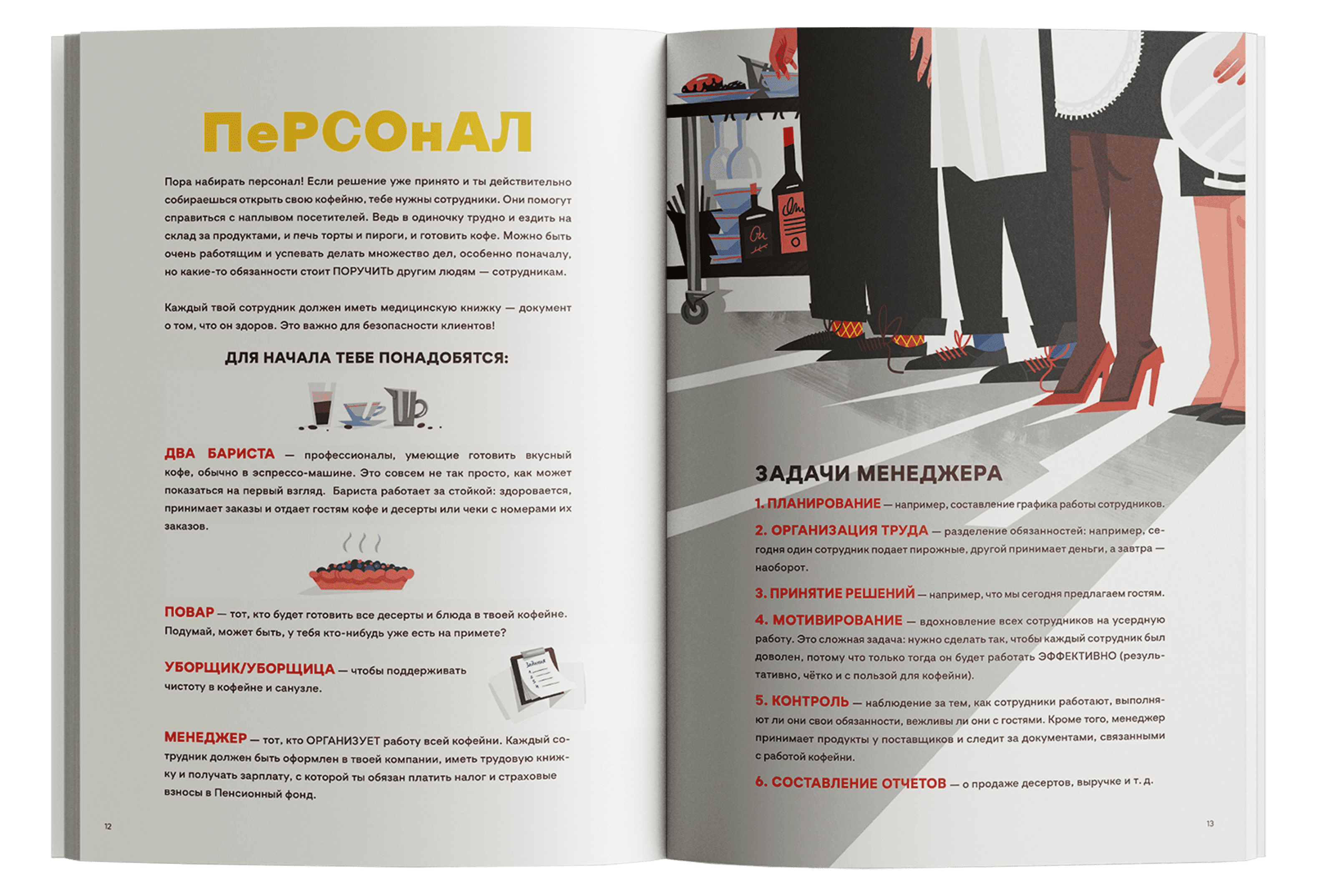 ПеРСОнАЛ

Пора набирать персонал! Если решение уже принято и ты действительно собираешься открыть свою кофейню, тебе нужны сотрудники. Они помогут справиться с наплывом посетителей. Ведь в одиночку трудно и ездить на склад за продуктами, и печь торты и пироги, и готовить кофе. Можно быть очень работящим и успевать делать множество дел, особенно поначалу, но какие-то обязанности стоит ПОРУЧИТЬ другим людям — сотрудникам.

Каждый твой сотрудник должен иметь медицинскую книжку — документ о том, что он здоров. Это важно для безопасности клиентов!

ДЛЯ НАЧАЛА ТЕБЕ ПОНАДОБЯТСЯ:

ДВА БАРИСТА — профессионалы, умеющие готовить вкусный кофе, обычно в эспрессо-машине. Это совсем не так просто, как может показаться на первый взгляд. Бариста работает за стойкой: здоровается, принимает заказы и отдает гостям кофе и десерты или чеки с номерами их заказов.

ПОВАР — тот, кто будет готовить все десерты и блюда в твоей кофейне. Подумай, может быть, у тебя кто-нибудь уже есть на примете?

УБОРЩИК/УБОРЩИЦА — чтобы поддерживать чистоту в кофейне и санузле.

Задания

МЕНЕДЖЕР — тот, кто ОРГАНИЗУЕТ работу всей кофейни. Каждый сотрудник должен быть оформлен в твоей компании, иметь трудовую книжку и получать зарплату, с которой ты обязан платить налог и страховые взносы в Пенсионный фонд.

12

ЗАДАЧИ МЕНЕДЖЕРА

1. ПЛАНИРОВАНИЕ — например, составление графика работы сотрудников.

2. ОРГАНИЗАЦИЯ ТРУДА — разделение обязанностей: например, сегодня один сотрудник подает пирожные, другой принимает деньги, а завтра — наоборот.

3. ПРИНЯТИЕ РЕШЕНИЙ — например, что мы сегодня предлагаем гостям.

4. МОТИВИРОВАНИЕ — вдохновление всех сотрудников на усердную работу. Это сложная задача: нужно сделать так, чтобы каждый сотрудник был доволен, потому что только тогда он будет работать ЭФФЕКТИВНО (результативно, чётко и с пользой для кофейни).

5. КОНТРОЛЬ — наблюдение за тем, как сотрудники работают, выполняют ли они свои обязанности, вежливы ли они с гостями. Кроме того, менеджер принимает продукты у поставщиков и следит за документами, связанными с работой кофейни.

6. СОСТАВЛЕНИЕ ОТЧЕТОВ — о продаже десертов, выручке и т. д.

13