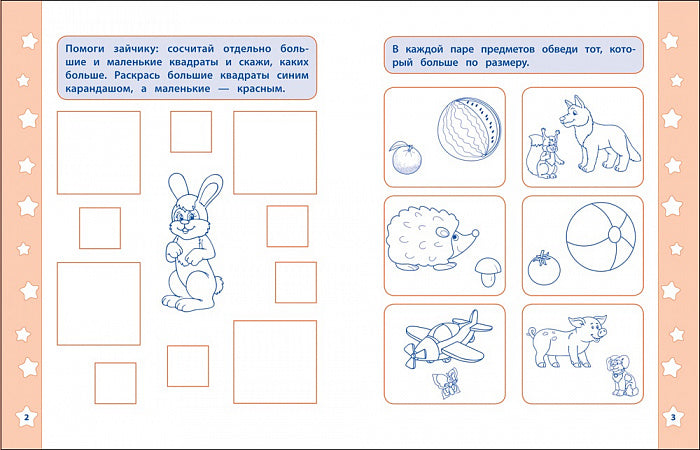 Помоги зайчику: сосчитай отдельно большие и маленькие квадраты и скажи, каких больше. Раскрась большие квадраты синим карандашом, а маленькие — красным.

2

В каждой паре предметов обведи тот, который больше по размеру.

3