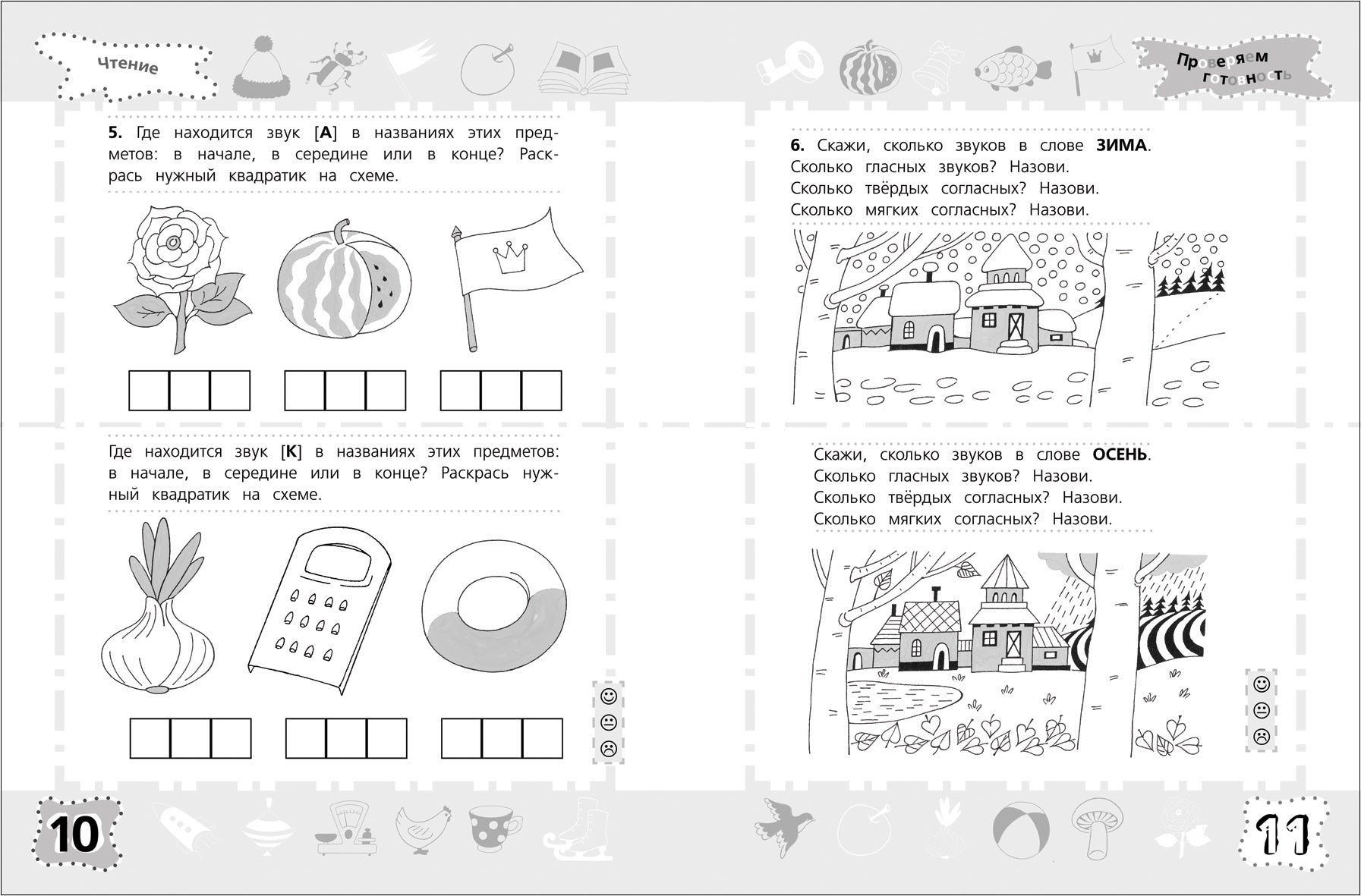 Чтение

5. Где находится звук [А] в названиях этих предметов: в начале, в середине или в конце? Раскрась нужный квадратик на схеме.

Где находится звук [К] в названиях этих предметов: в начале, в середине или в конце? Раскрась нужный квадратик на схеме.

10

Проверяем готовность

6. Скажи, сколько звуков в слове ЗИМА.
Сколько гласных звуков? Назови.
Сколько твёрдых согласных? Назови.
Сколько мягких согласных? Назови.

Скажи, сколько звуков в слове ОСЕНЬ.
Сколько гласных звуков? Назови.
Сколько твёрдых согласных? Назови.
Сколько мягких согласных? Назови.

11