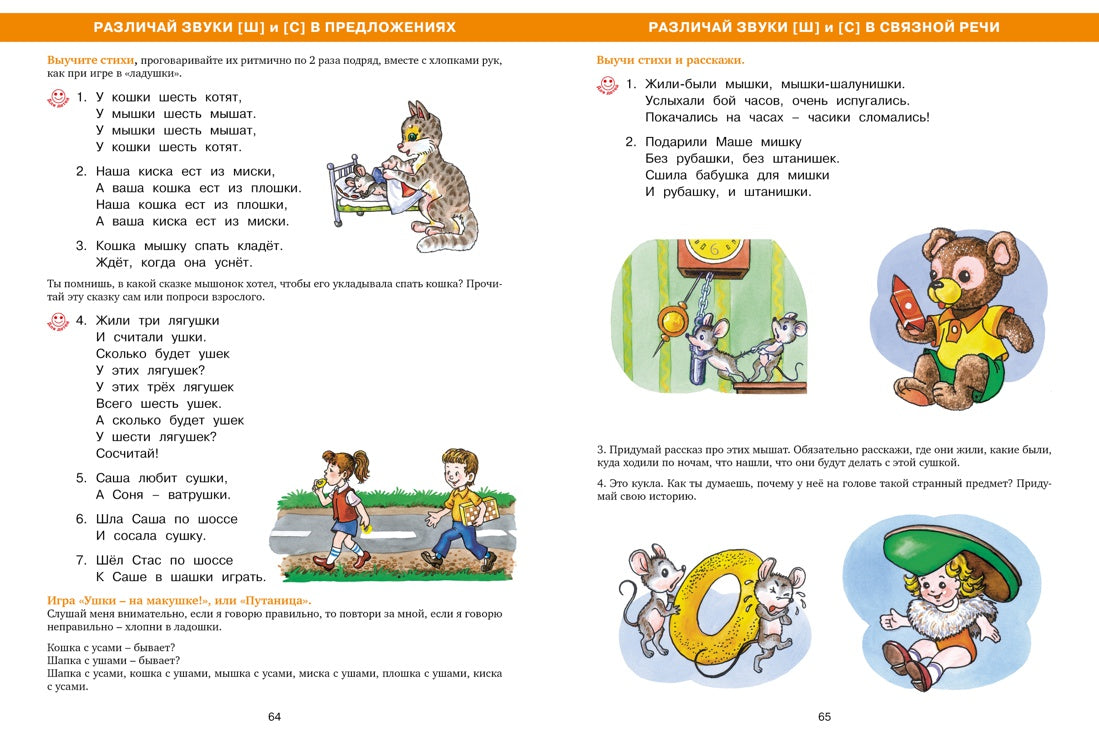 РАЗЛИЧАЙ ЗВУКИ [Ш] и [С] В ПРЕДЛОЖЕНИЯХ

Выучите стихи, проговаривайте их ритмично по 2 раза подряд, вместе с хлопками рук, как при игре в «ладушки».

1. У кошки шесть котят,
У мышки шесть мышат.
У мышки шесть мышат,
У кошки шесть котят.

2. Наша киска ест из миски,
А ваша кошка ест из плошки.
Наша кошка ест из плошки,
А ваша киска ест из миски.

3. Кошка мышку спать кладёт.
Ждёт, когда она уснёт.

Ты помнишь, в какой сказке мышонок хотел, чтобы его укладывала спать кошка? Прочитай эту сказку сам или попроси взрослого.

4. Жили три лягушки
И считали ушки.
Сколько будет ушек
У этих лягушек?
У этих трёх лягушек
Всего шесть ушек.
А сколько будет ушек
У шести лягушек?
Сосчитай!

5. Саша любит сушки,
А Соня – ватрушки.

6. Шла Саша по шоссе
И сосала сушку.

7. Шёл Стас по шоссе
К Саше в шашки играть.

Игра «Ушки – на макушке!», или «Путаница».
Слушай меня внимательно, если я говорю правильно, то повтори за мной, если я говорю неправильно – хлопни в ладошки.

Кошка с усами – бывает?
Шапка с ушами – бывает?
Шапка с усами, кошка с ушами, мышка с усами, миска с ушами, плошка с ушами, киска с усами.

64

РАЗЛИЧАЙ ЗВУКИ [Ш] и [С] В СВЯЗНОЙ РЕЧИ

Выучи стихи и расскажи.

1. Жили-были мышки, мышки-шалунишки.
Услыхали бой часов, очень испугались.
Покачались на часах – часики сломались!

2. Подарили Маше мишку
Без рубашки, без штанишек.
Сшила бабушка для мишки
И рубашку, и штанишки.

3. Придумай рассказ про этих мышат. Обязательно расскажи, где они жили, какие были, куда ходили по ночам, что нашли, что они будут делать с этой сушкой.

4. Это кукла. Как ты думаешь, почему у неё на голове такой странный предмет? Придумай свою историю.

65