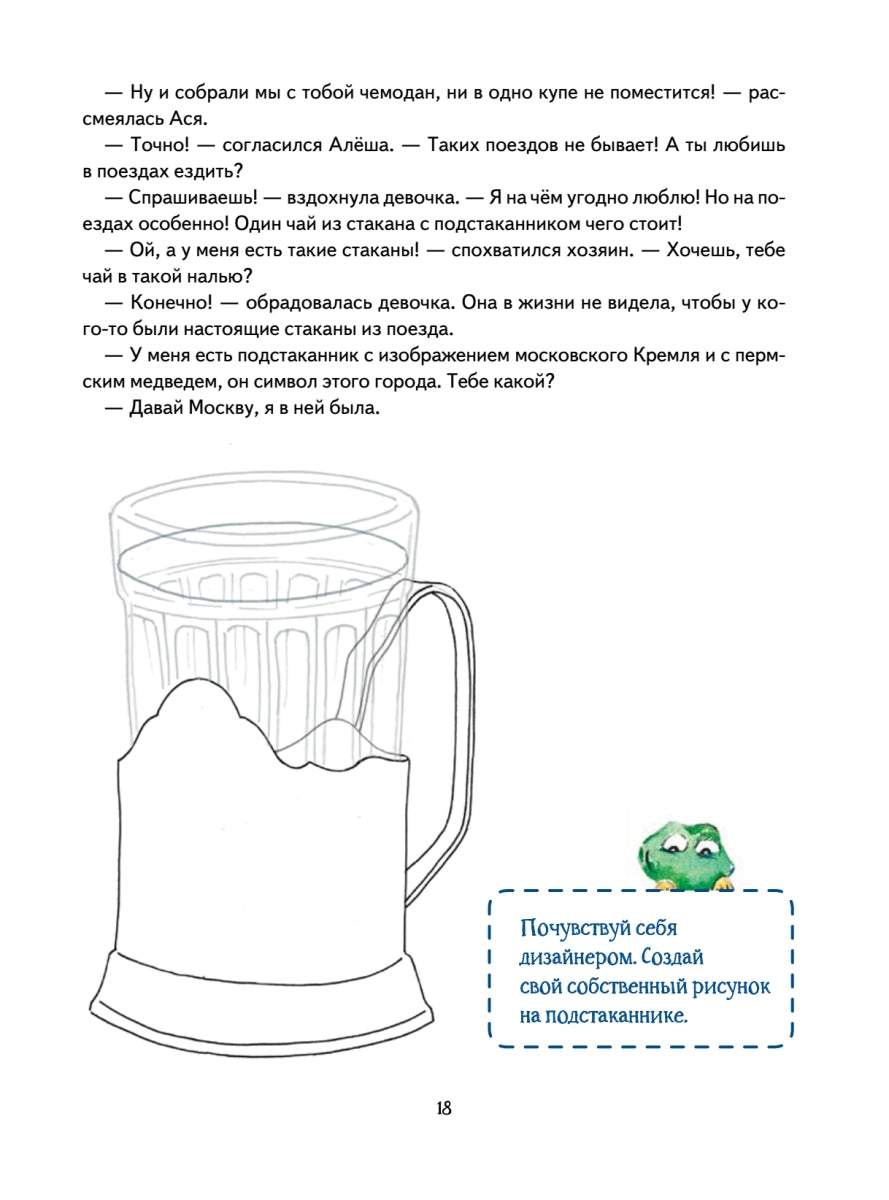 — Ну и собрали мы с тобой чемодан, ни в одно купе не поместится! — рассмеялась Ася.

— Точно! — согласился Алёша. — Таких поездов не бывает! А ты любишь в поездах ездить?

— Спрашиваешь! — вздохнула девочка. — Я на чём угодно люблю! Но на поездах особенно! Один чай из стакана с подстаканником чего стоит!

— Ой, а у меня есть такие стаканы! — спохватился хозяин. — Хочешь, тебе чай в такой налью?

— Конечно! — обрадовалась девочка. Она в жизни не видела, чтобы у кого-то были настоящие стаканы из поезда.

— У меня есть подстаканник с изображением московского Кремля и с пермским медведем, он символ этого города. Тебе какой?

— Давай Москву, я в ней была.

Почувствуй себя дизайнером. Создай свой собственный рисунок на подстаканнике.

18