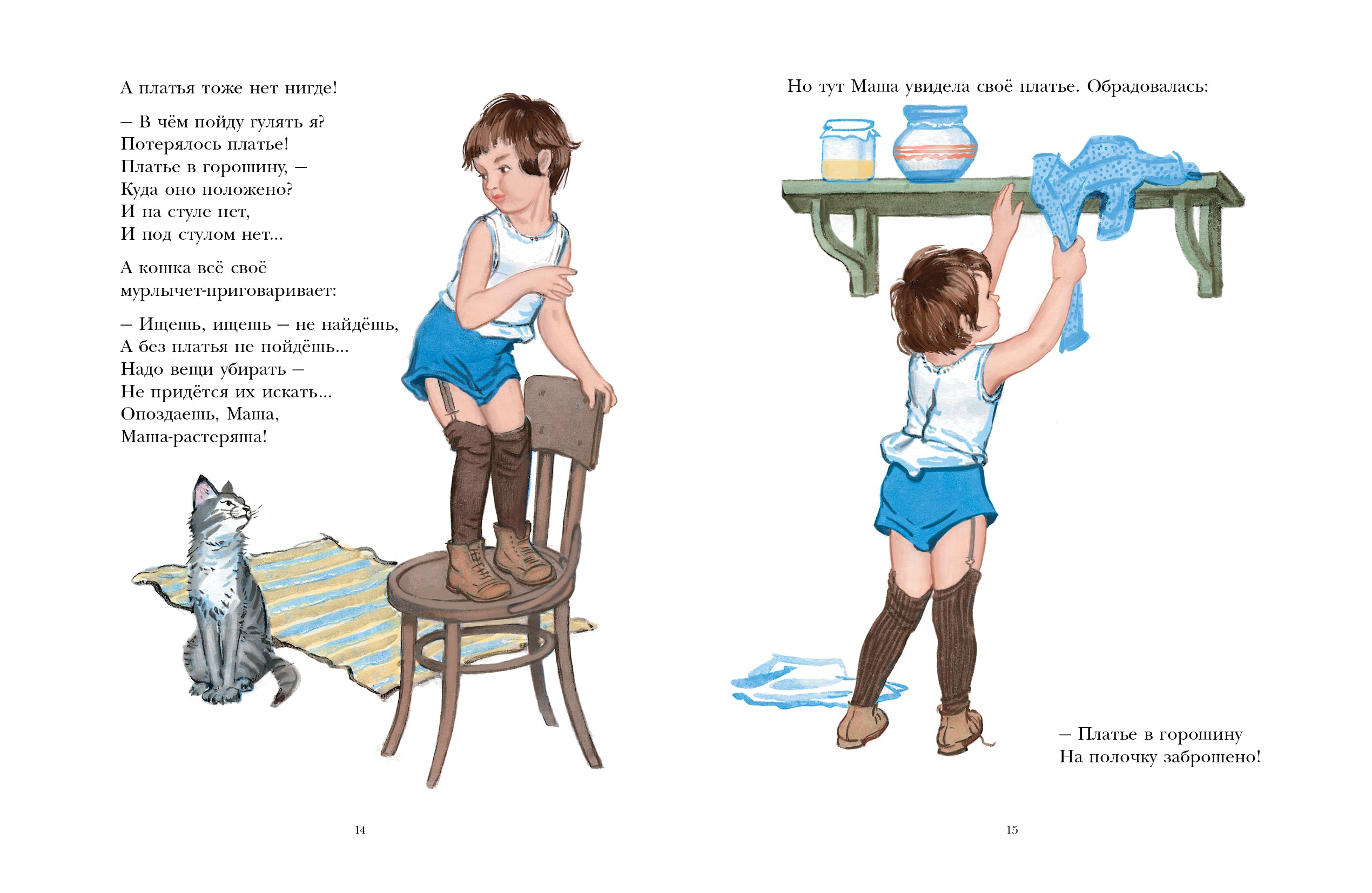 А платья тоже нет нигде!

– В чём пойду гулять я?
Потерялось платье!
Платье в горошину, –
Куда оно положено?
И на стуле нет,
И под стулом нет...

А кошка всё своё мурлычет-приговаривает:

– Ищешь, ищешь – не найдёшь,
А без платья не пойдёшь...
Надо вещи убирать –
Не придётся их искать...
Опоздаешь, Маша,
Маша-растеряша!

14

Но тут Маша увидела своё платье. Обрадовалась:

– Платье в горошину
На полочку заброшено!

15