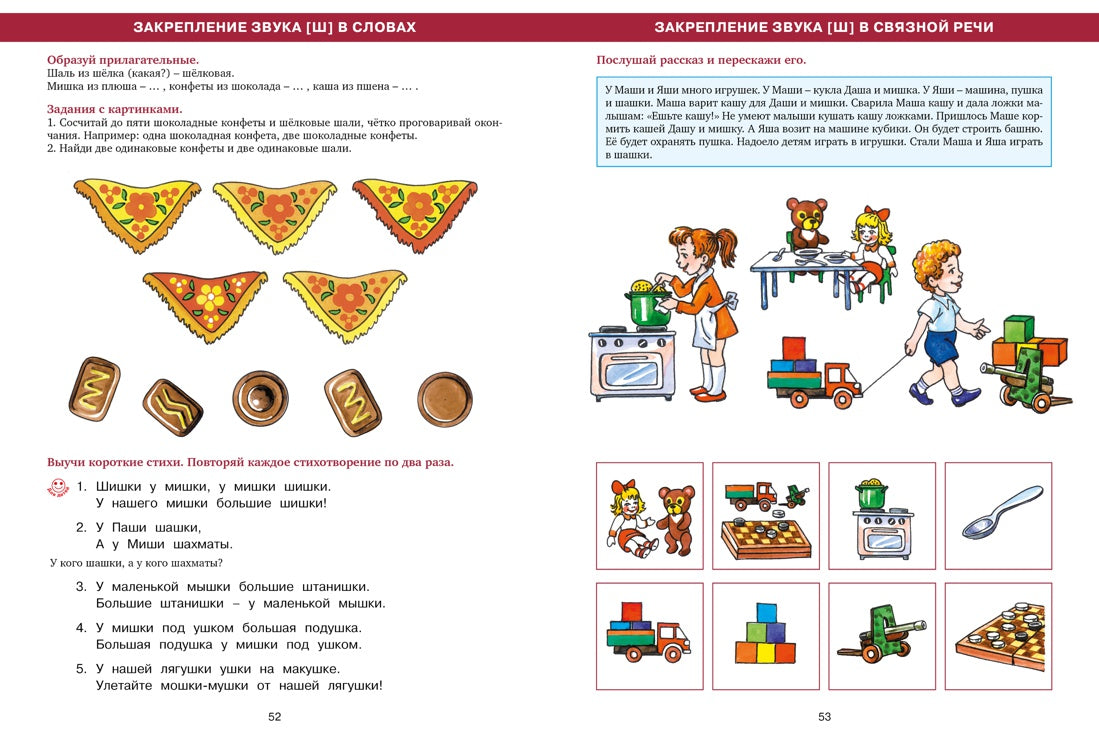 ЗАКРЕПЛЕНИЕ ЗВУКА [Ш] В СЛОВАХ

Образуй прилагательные.
Шаль из шёлка (какая?) – шёлковая.
Мишка из плюша – … , конфеты из шоколада – … , каша из пшена – … .

Задания с картинками.
1. Сосчитай до пяти шоколадные конфеты и шёлковые шали, чётко проговаривай окончания. Например: одна шоколадная конфета, две шоколадные конфеты.
2. Найди две одинаковые конфеты и две одинаковые шали.

Выучи короткие стихи. Повторяй каждое стихотворение по два раза.

1. Шишки у мишки, у мишки шишки.
У нашего мишки большие шишки!

2. У Паши шашки,
А у Миши шахматы.

У кого шашки, а у кого шахматы?

3. У маленькой мышки большие штанишки.
Большие штанишки – у маленькой мышки.

4. У мишки под ушком большая подушка.
Большая подушка у мишки под ушком.

5. У нашей лягушки ушки на макушке.
Улетайте мошки-мушки от нашей лягушки!

52

ЗАКРЕПЛЕНИЕ ЗВУКА [Ш] В СВЯЗНОЙ РЕЧИ

Послушай рассказ и перескажи его.

У Маши и Яши много игрушек. У Маши – кукла Даша и мишка. У Яши – машина, пушка и шашки. Маша варит кашу для Даши и мишки. Сварила Маша кашу и дала ложки малышам: «Ешьте кашу!» Не умеют малыши кушать кашу ложками. Пришлось Маше кормить кашей Дашу и мишку. А Яша возит на машине кубики. Он будет строить башню. Её будет охранять пушка. Надоело детям играть в игрушки. Стали Маша и Яша играть в шашки.

53