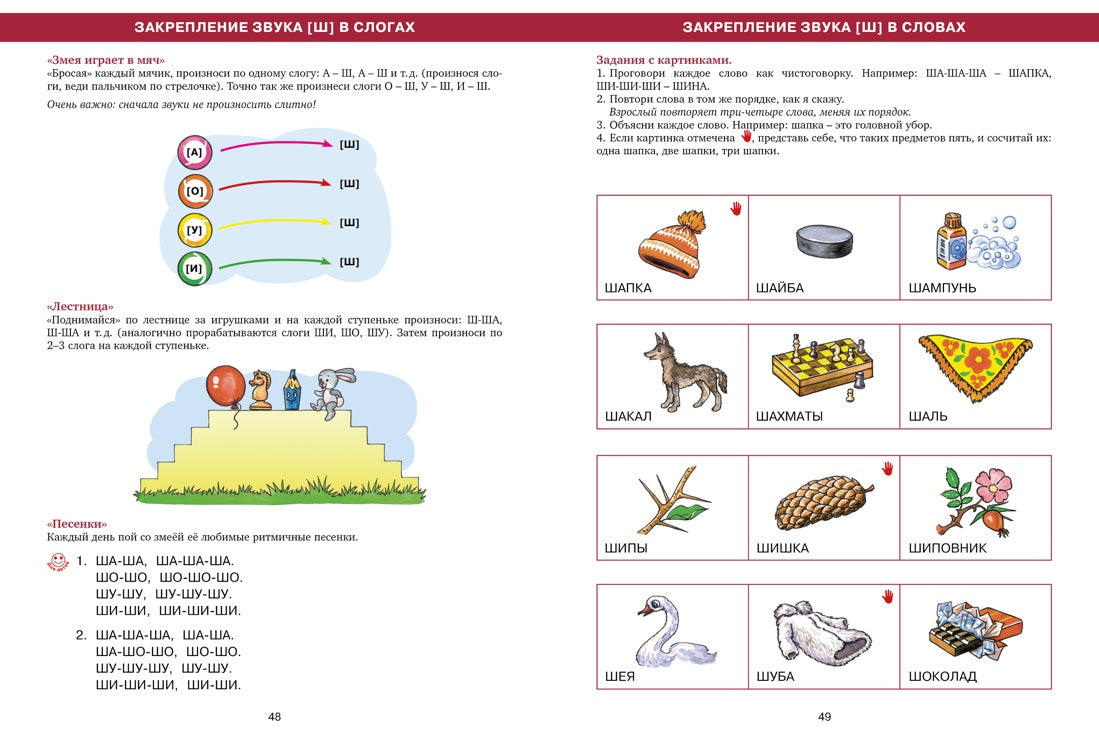 ЗАКРЕПЛЕНИЕ ЗВУКА [Ш] В СЛОГАХ

«Змея играет в мяч»
«Бросая» каждый мячик, произноси по одному слогу: А – Ш, А – Ш и т.д. (произнося слоги, веди пальчиком по стрелочке). Точно так же произнеси слоги О – Ш, У – Ш, И – Ш.

Очень важно: сначала звуки не произносить слитно!

[А] [Ш]
[О] [Ш]
[У] [Ш]
[И] [Ш]

«Лестница»
«Поднимайся» по лестнице за игрушками и на каждой ступеньке произноси: Ш-ША, Ш-ША и т.д. (аналогично прорабатываются слоги ШИ, ШО, ШУ). Затем произноси по 2–3 слога на каждой ступеньке.

«Песенки»
Каждый день пой со змеёй её любимые ритмичные песенки.

1. ША-ША, ША-ША-ША.
ШО-ШО, ШО-ШО-ШО.
ШУ-ШУ, ШУ-ШУ-ШУ.
ШИ-ШИ, ШИ-ШИ-ШИ.

2. ША-ША-ША, ША-ША.
ША-ШО-ШО, ШО-ШО.
ШУ-ШУ-ШУ, ШУ-ШУ.
ШИ-ШИ-ШИ, ШИ-ШИ.

48

ЗАКРЕПЛЕНИЕ ЗВУКА [Ш] В СЛОВАХ

Задания с картинками.
1. Проговори каждое слово как чистоговорку. Например: ША-ША-ША – ШАПКА, ШИ-ШИ-ШИ – ШИНА.
2. Повтори слова в том же порядке, как я скажу.
Взрослый повторяет три-четыре слова, меняя их порядок.
3. Объясни каждое слово. Например: шапка – это головной убор.
4. Если картинка отмечена , представь себе, что таких предметов пять, и сосчитай их: одна шапка, две шапки, три шапки.

| ШАПКА | ШАЙБА | ШАМПУНЬ |
|---|---|---|
| ШАКАЛ | ШАХМАТЫ | ШАЛЬ |
| ШИПЫ | ШИШКА | ШИПОВНИК |
| ШЕЯ | ШУБА | ШОКОЛАД |

49