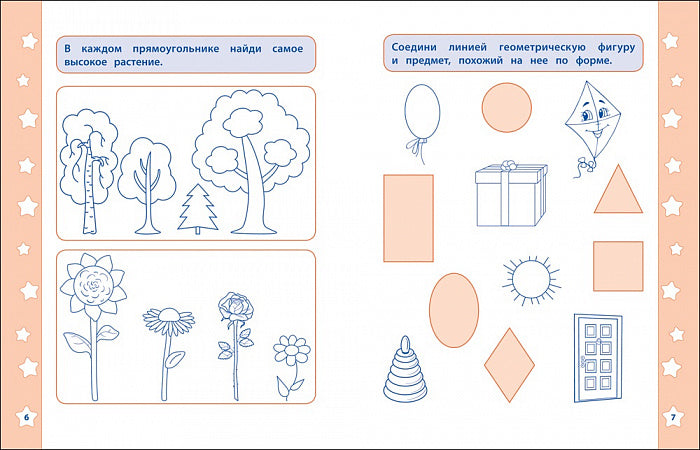 В каждом прямоугольнике найди самое высокое растение.

6

Соедини линией геометрическую фигуру и предмет, похожий на нее по форме.

7