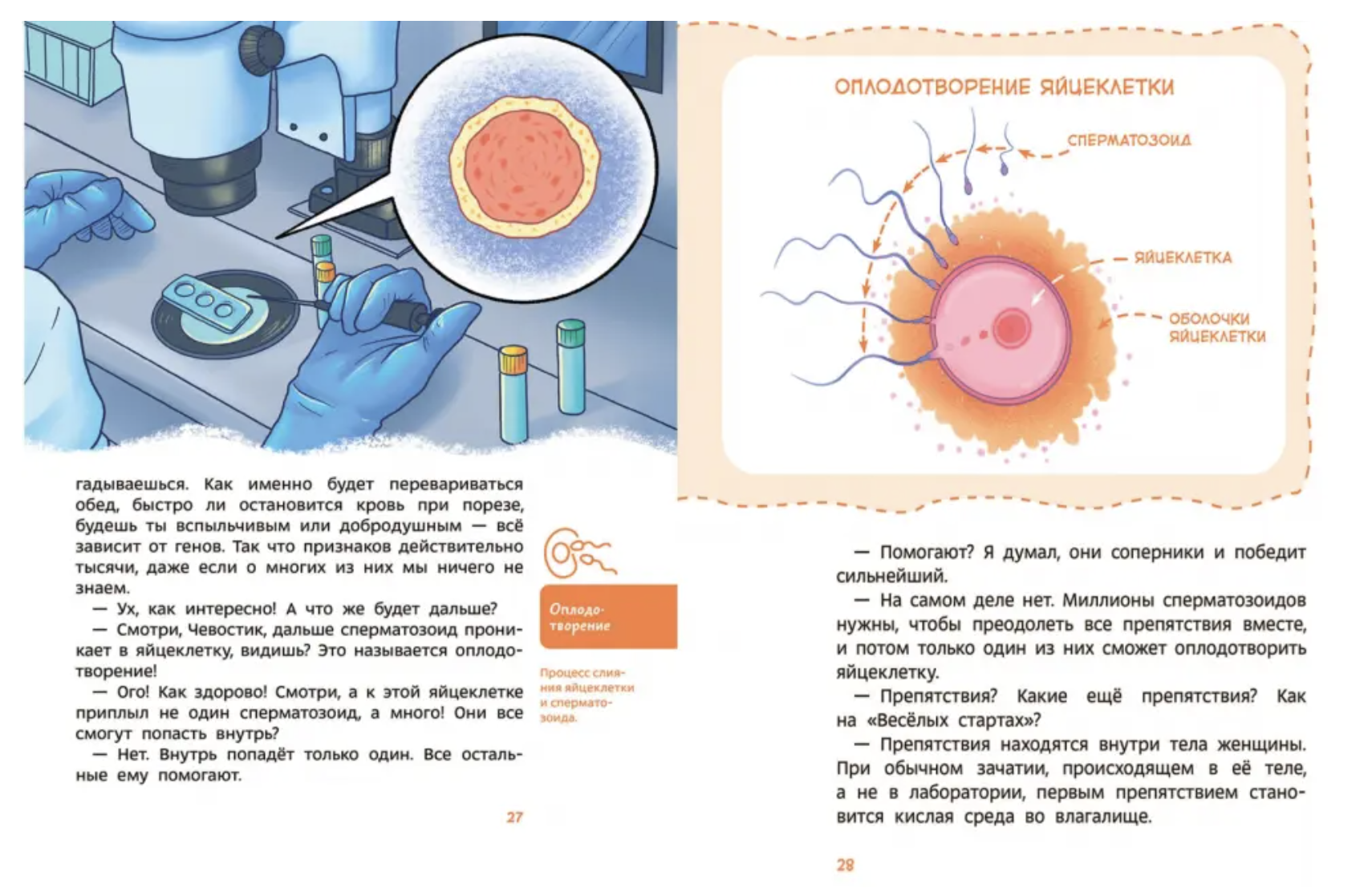 гадываешься. Как именно будет перевариваться обед, быстро ли остановится кровь при порезе, будешь ты вспыльчивым или добродушным — всё зависит от генов. Так что признаков действительно тысячи, даже если о многих из них мы ничего не знаем.

— Ух, как интересно! А что же будет дальше?

— Смотри, Чевостик, дальше сперматозоид проникает в яйцеклетку, видишь? Это называется оплодотворение!

— Ого! Как здорово! Смотри, а к этой яйцеклетке приплыл не один сперматозоид, а много! Они все смогут попасть внутрь?

— Нет. Внутрь попадёт только один. Все остальные ему помогают.

27

Оплодотворение

Процесс слияния яйцеклетки и сперматозоида.

ОПЛОДОТВОРЕНИЕ ЯЙЦЕКЛЕТКИ

СПЕРМАТОЗОИД

ЯЙЦЕКЛЕТКА

ОБОЛОЧКИ ЯЙЦЕКЛЕТКИ

— Помогают? Я думал, они соперники и победит сильнейший.

— На самом деле нет. Миллионы сперматозоидов нужны, чтобы преодолеть все препятствия вместе, и потом только один из них сможет оплодотворить яйцеклетку.

— Препятствия? Какие ещё препятствия? Как на «Весёлых стартах»?

— Препятствия находятся внутри тела женщины. При обычном зачатии, происходящем в её теле, а не в лаборатории, первым препятствием становится кислая среда во влагалище.

28