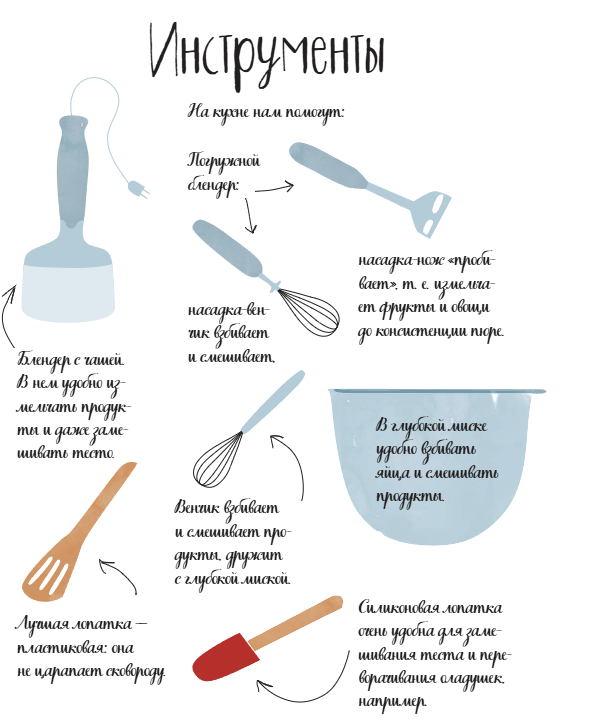 Инструменты

На кухне нам помогут:

Погружной блендер:

насадка-нож «пробивает», т. е. измельчает фрукты и овощи до консистенции пюре.

насадка-венчик взбивает и смешивает.

Блендер с чашей. В нем удобно измельчать продукты и даже замешивать тесто.

В глубокой миске удобно взбивать яйца и смешивать продукты.

Венчик взбивает и смешивает продукты, дружит с глубокой миской.

Лучшая лопатка — пластиковая: она не царапает сковороду.

Силиконовая лопатка очень удобна для замешивания теста и переворачивания оладушек, например.