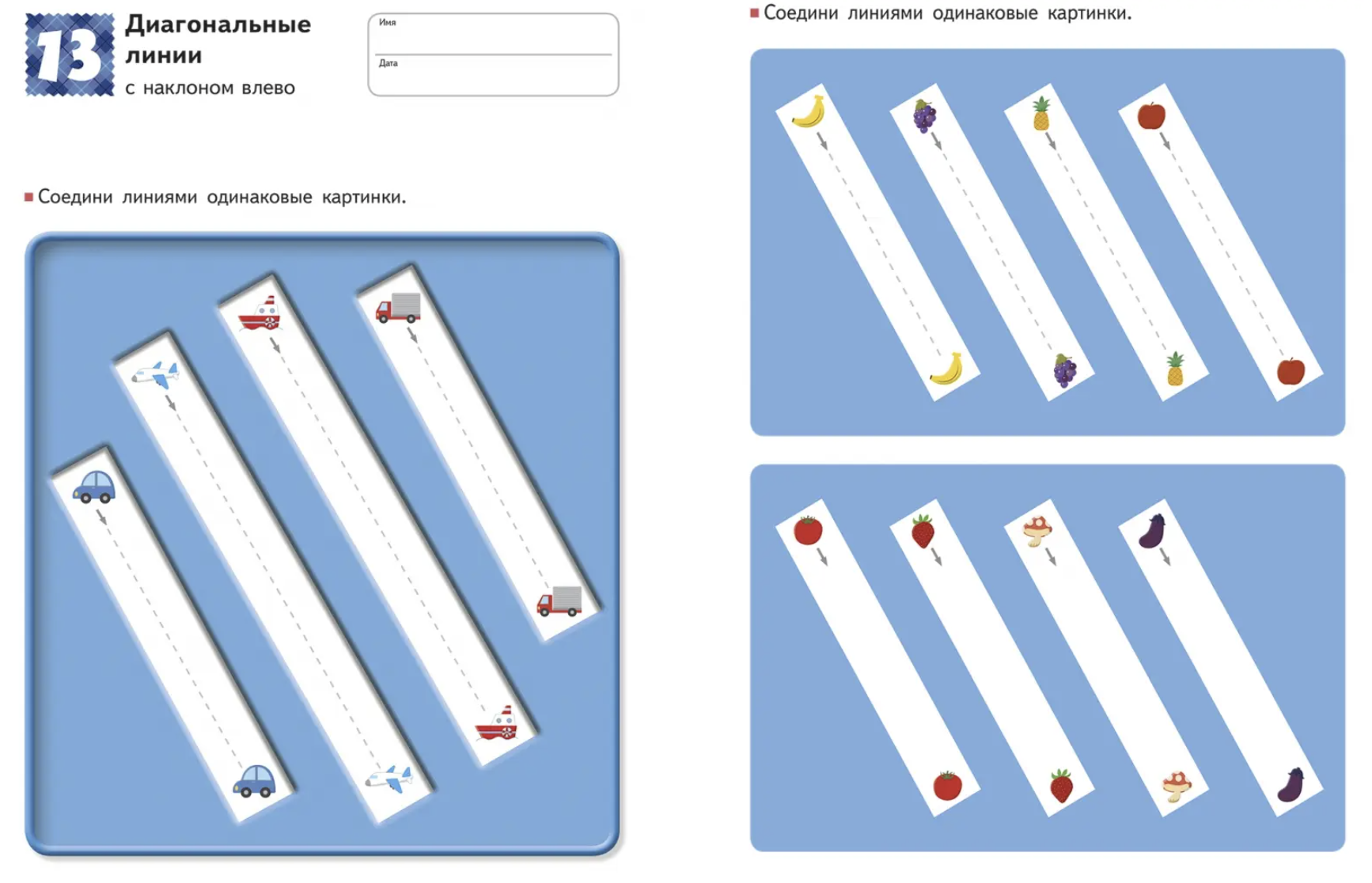 13 Диагональные линии
с наклоном влево

Имя

Дата

Соедини линиями одинаковые картинки.

Соедини линиями одинаковые картинки.